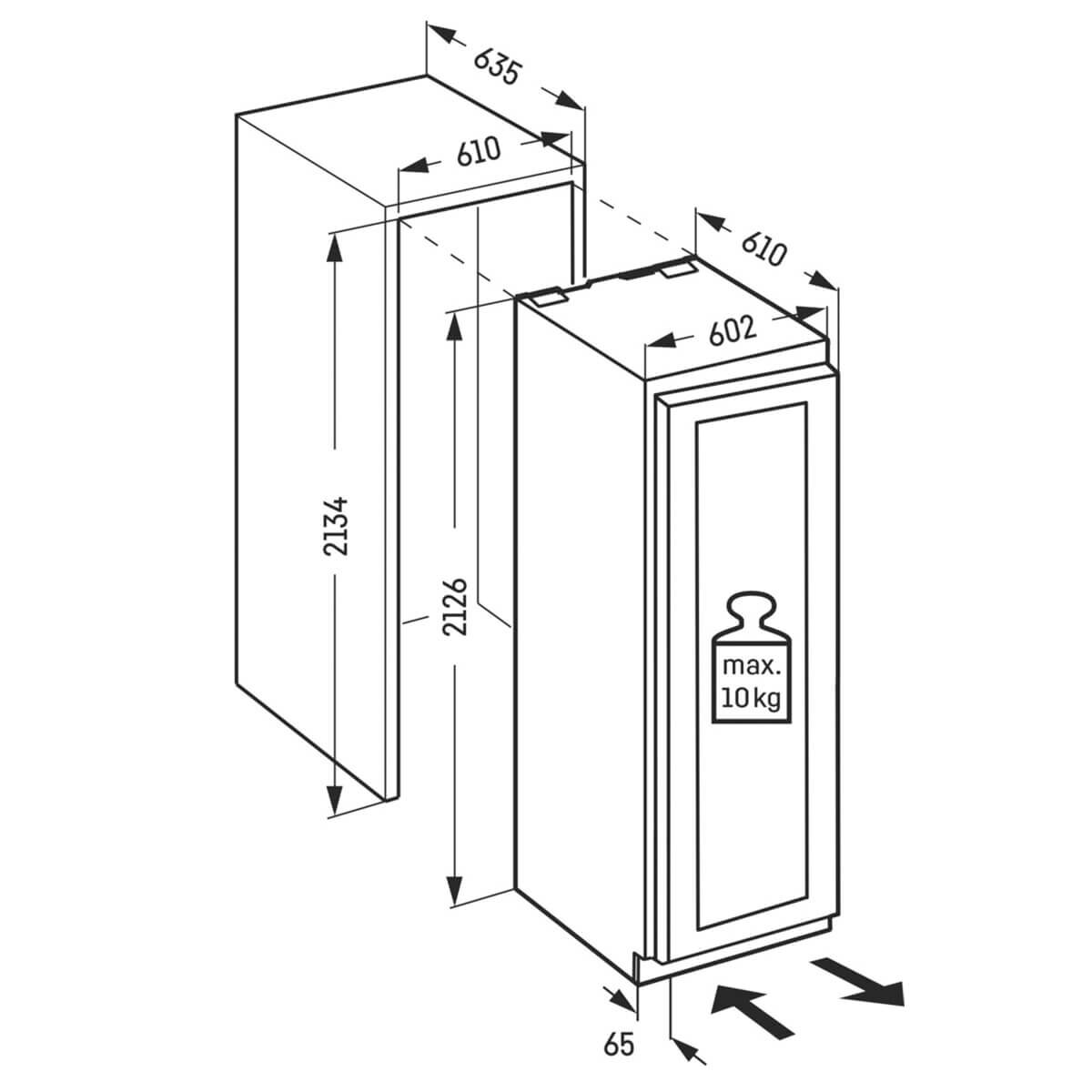 635

610

610

602

2134

2126

max.
10 kg

65